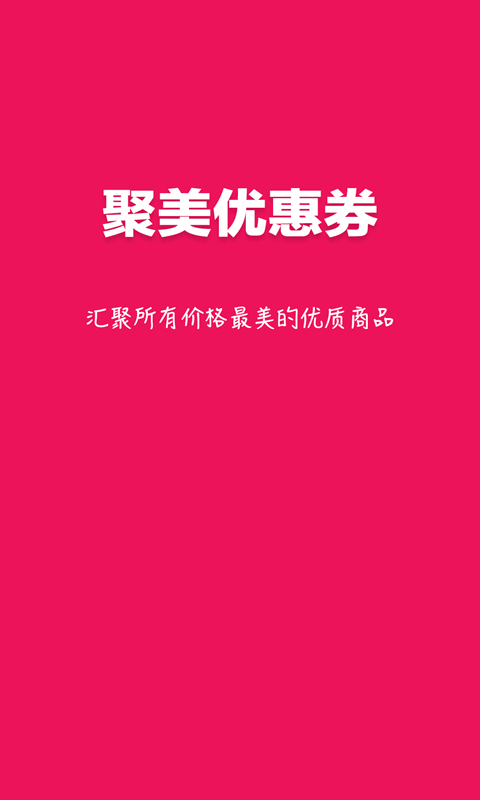 聚美优惠券

汇聚所有价格最美的优质商品