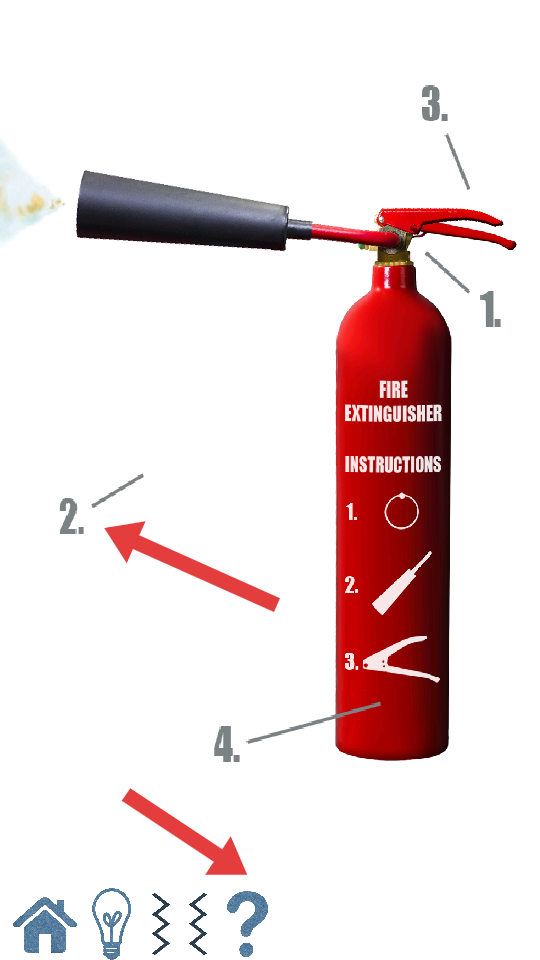 3.

1.

FIRE EXTINGUISHER

INSTRUCTIONS

1.

2.

3.

2.

4.

?